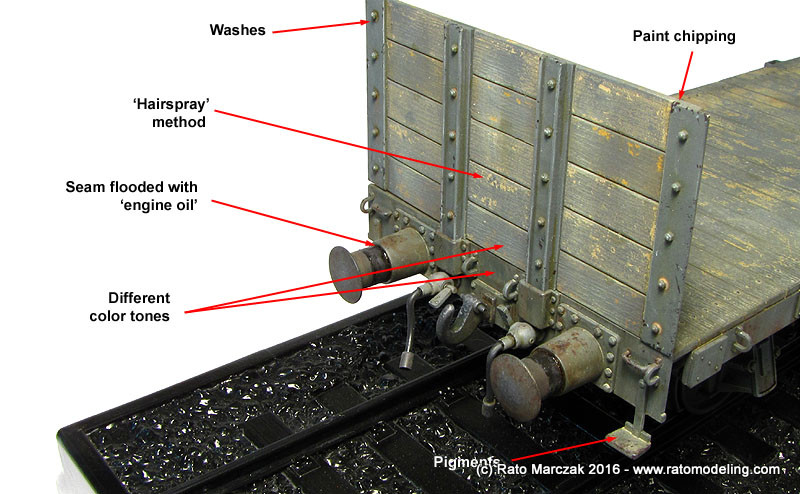 Washes

Paint chipping

'Hairspray' method

Seam flooded with 'engine oil'

Different color tones

Pigments

(c) Rato Marczak 2016 - www.ratomodeling.com